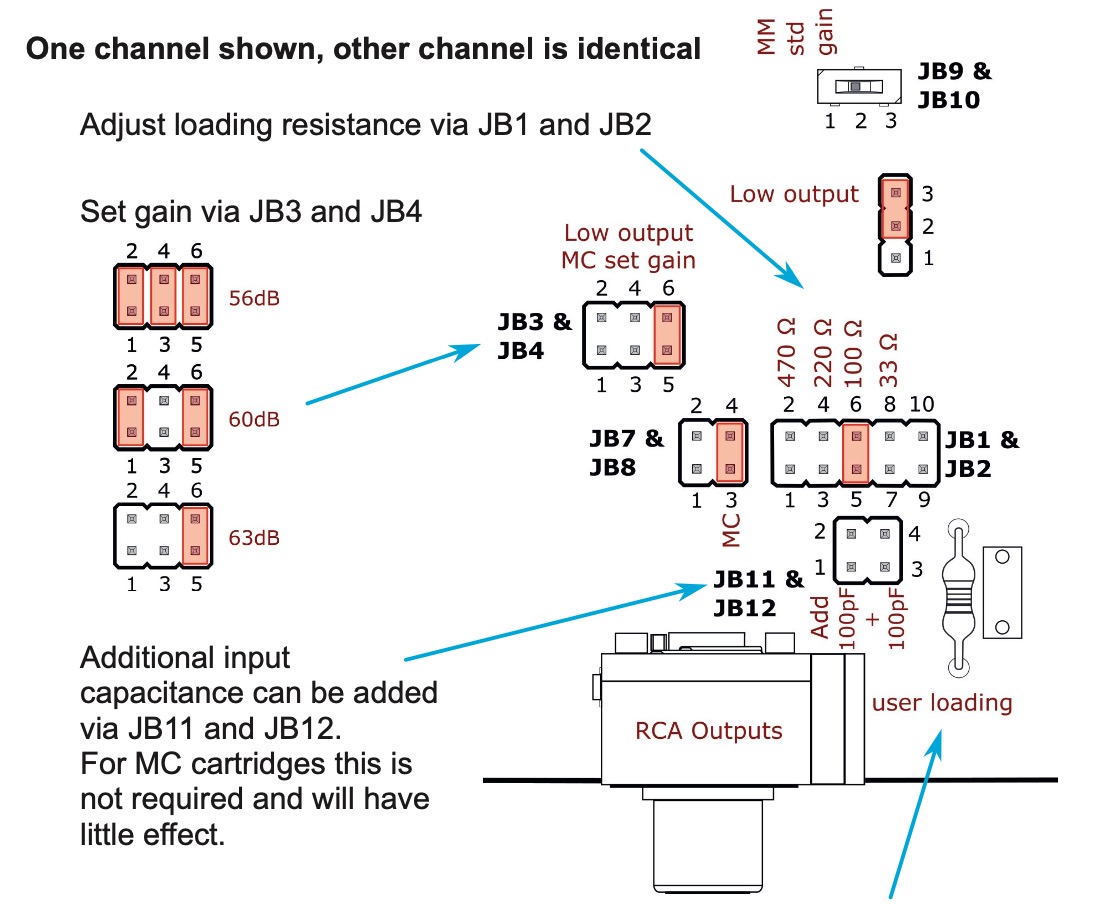 One channel shown, other channel is identical

MM std gain

JB9 & JB10

1 2 3

Adjust loading resistance via JB1 and JB2

Low output

3
2
1

Set gain via JB3 and JB4

2 4 6
56dB
1 3 5

2 4 6
60dB
1 3 5

2 4 6
63dB
1 3 5

Low output MC set gain

2 4 6
JB3 & JB4
1 3 5

470 Ω 220 Ω 100 Ω 33 Ω

2 4
JB7 & JB8
1 3
MC

2 4 6 8 10
JB1 & JB2
1 3 5 7 9

2 4
1 3

JB11 & JB12

Add 100pF + 100pF

Additional input capacitance can be added via JB11 and JB12.
For MC cartridges this is not required and will have little effect.

RCA Outputs

user loading